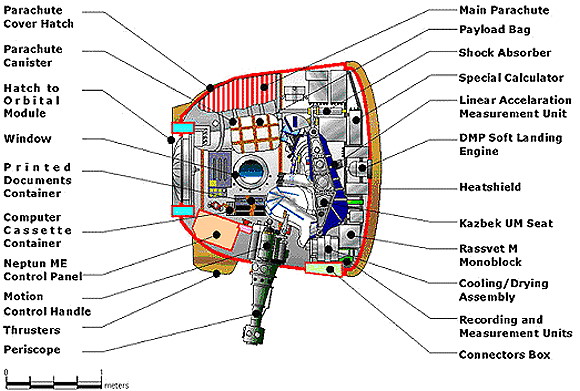 Parachute Cover Hatch

Parachute Canister

Hatch to Orbital Module

Window

Printed Documents Container

Computer Cassette Container

Neptun ME Control Panel

Motion Control Handle

Thrusters

Periscope

Main Parachute

Payload Bag

Shock Absorber

Special Calculator

Linear Accelaration Measurement Unit

DMP Soft Landing Engine

Heatshield

Kazbek UM Seat

Rassvet M Monoblock

Cooling/Drying Assembly

Recording and Measurement Units

Connectors Box

0 1 meters